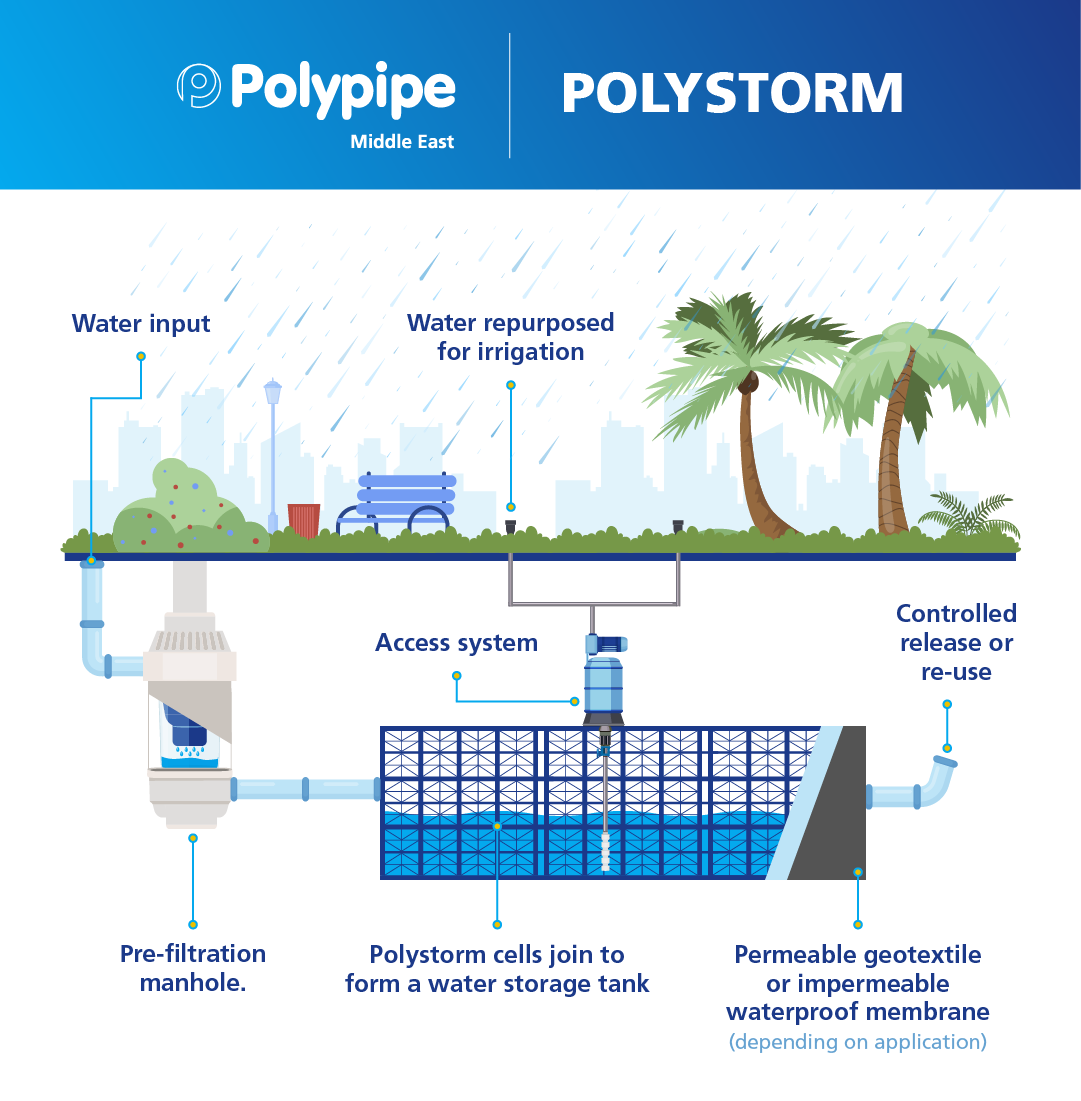 Polypipe
Middle East

POLYSTORM

Water input

Water repurposed for irrigation

Access system

Controlled release or re-use

Pre-filtration manhole.

Polystorm cells join to form a water storage tank

Permeable geotextile or impermeable waterproof membrane
(depending on application)