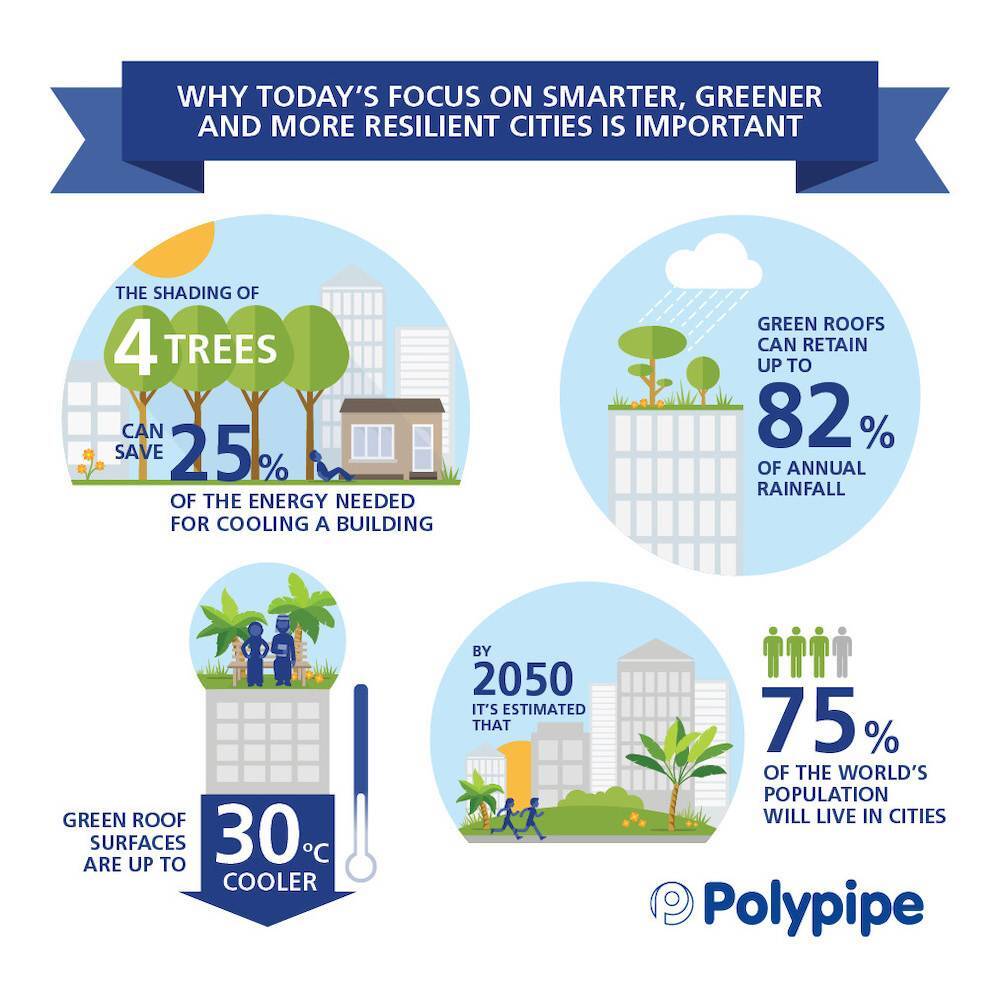 WHY TODAY'S FOCUS ON SMARTER, GREENER AND MORE RESILIENT CITIES IS IMPORTANT

THE SHADING OF 4 TREES CAN SAVE 25% OF THE ENERGY NEEDED FOR COOLING A BUILDING

GREEN ROOFS CAN RETAIN UP TO 82% OF ANNUAL RAINFALL

GREEN ROOF SURFACES ARE UP TO 30°C COOLER

BY 2050 IT'S ESTIMATED THAT 75% OF THE WORLD'S POPULATION WILL LIVE IN CITIES

Polypipe